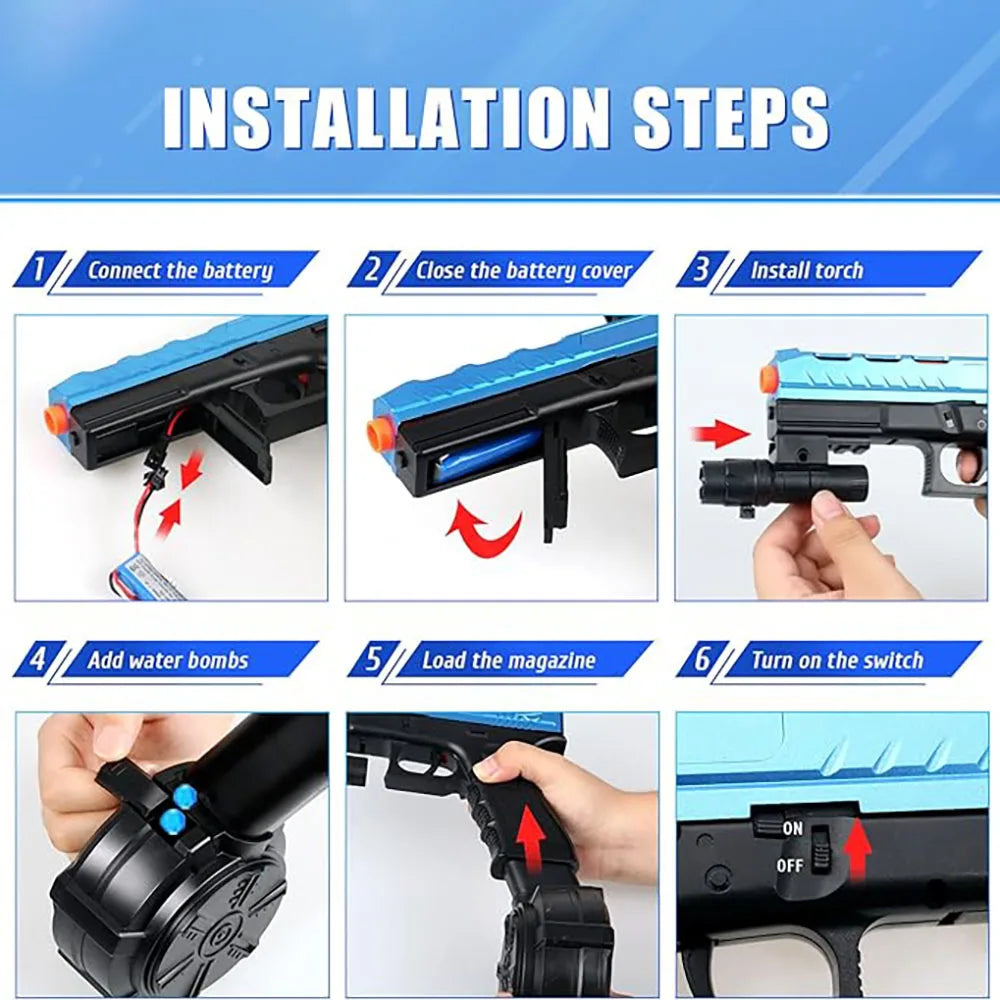 INSTALLATION STEPS

1 Connect the battery

2 Close the battery cover

3 Install torch

4 Add water bombs

5 Load the magazine

6 Turn on the switch

ON
OFF